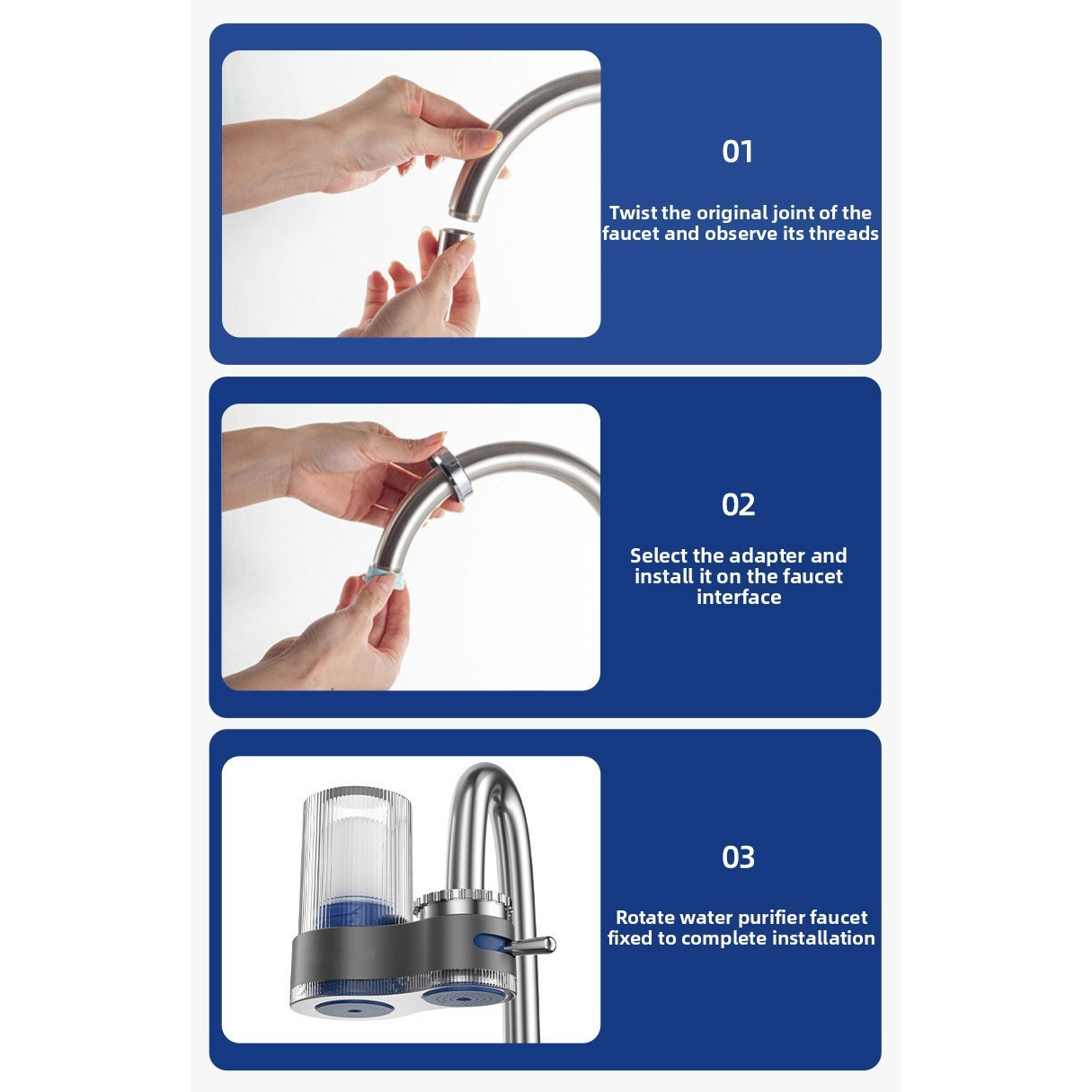 01

Twist the original joint of the faucet and observe its threads

02

Select the adapter and install it on the faucet interface

03

Rotate water purifier faucet fixed to complete installation