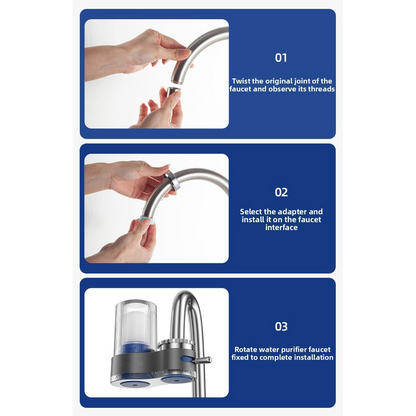 01

Twist the original joint of the faucet and observe its threads

02

Select the adapter and install it on the faucet interface

03

Rotate water purifier faucet fixed to complete installation