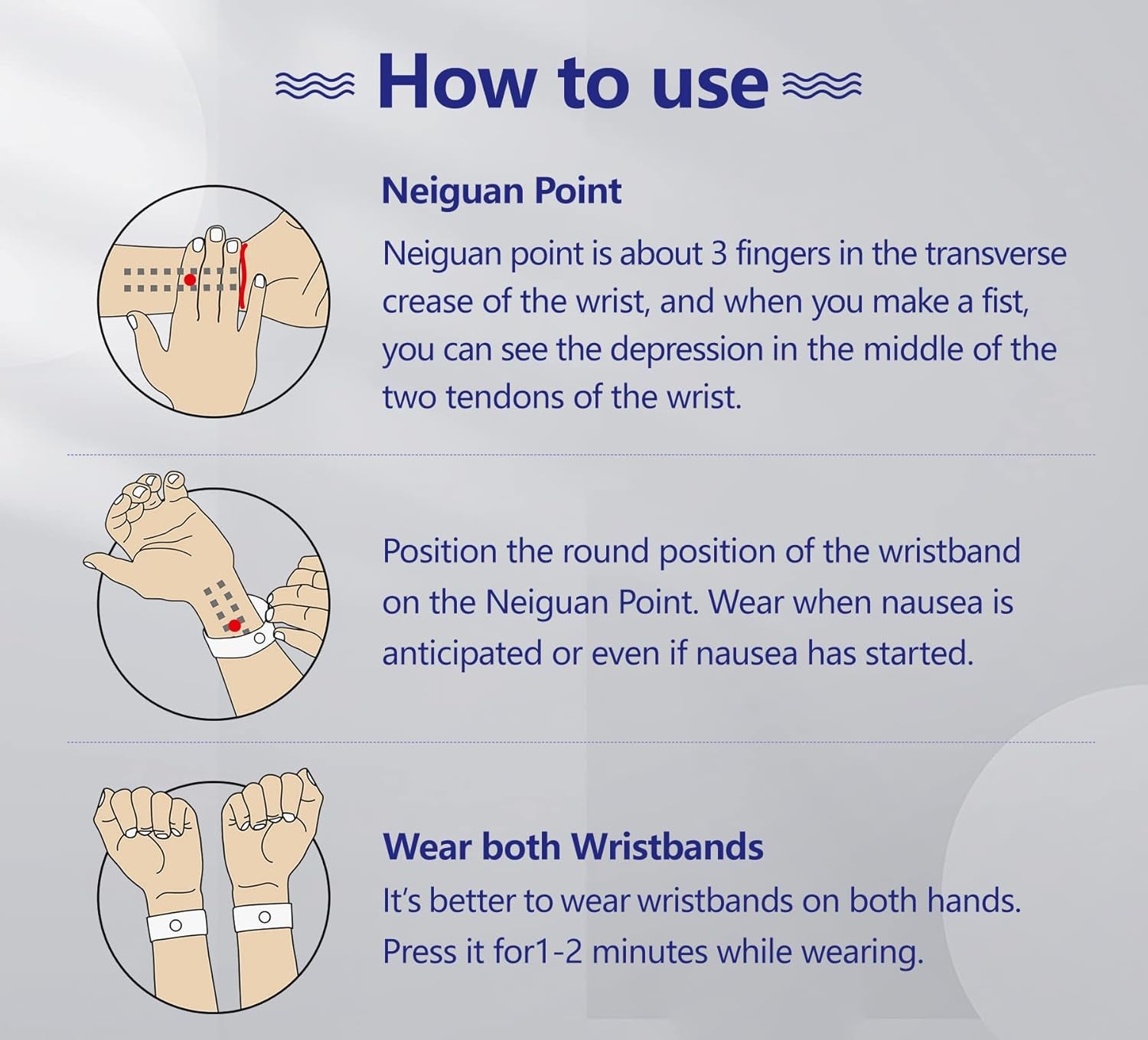 How to use

Neiguan Point

Neiguan point is about 3 fingers in the transverse crease of the wrist, and when you make a fist, you can see the depression in the middle of the two tendons of the wrist.

Position the round position of the wristband on the Neiguan Point. Wear when nausea is anticipated or even if nausea has started.

Wear both Wristbands

It's better to wear wristbands on both hands. Press it for1-2 minutes while wearing.